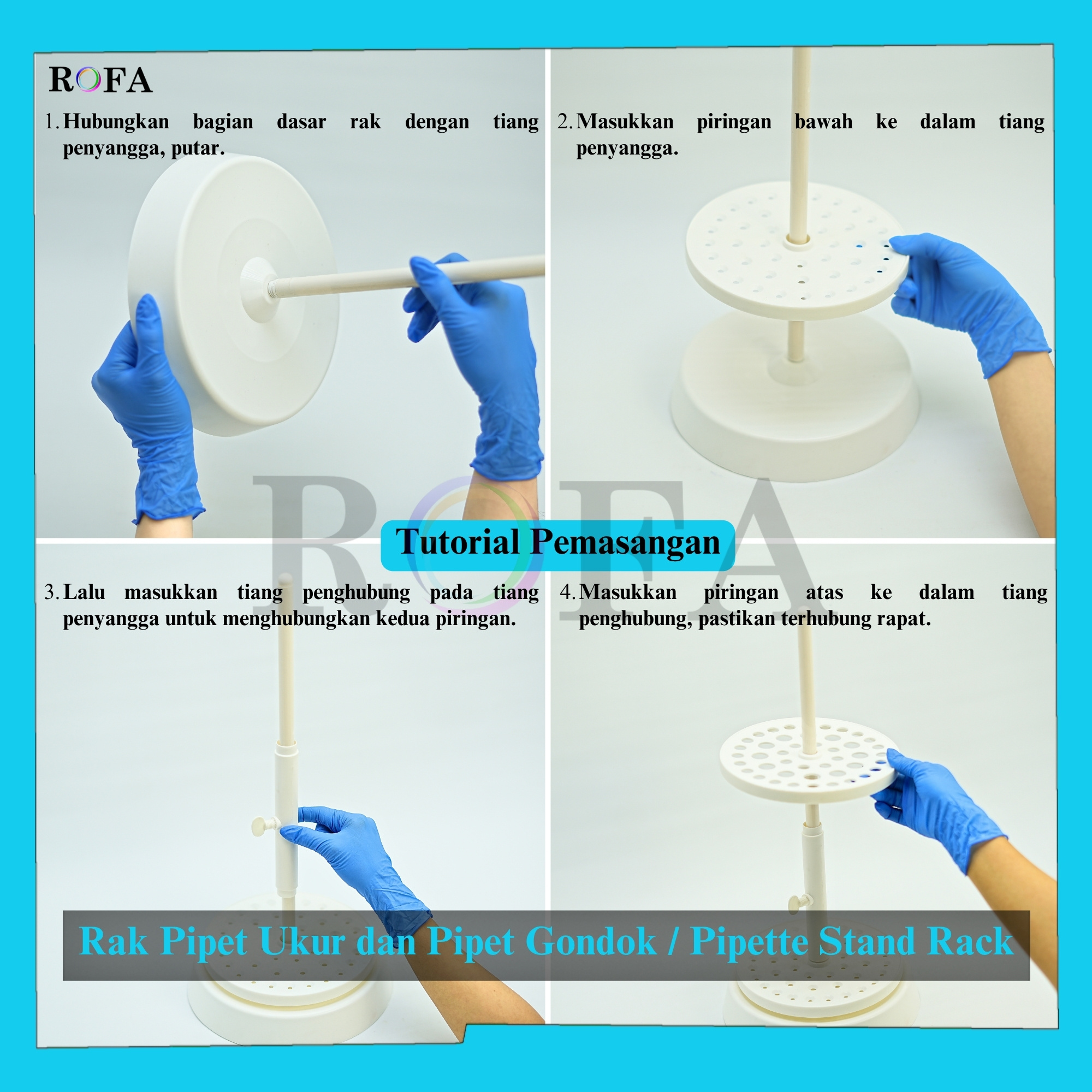 ROFA

1. Hubungkan bagian dasar rak dengan tiang penyangga, putar.

2. Masukkan piringan bawah ke dalam tiang penyangga.

ROFA

Tutorial Pemasangan

3. Lalu masukkan tiang penghubung pada tiang penyangga untuk menghubungkan kedua piringan.

4. Masukkan piringan atas ke dalam tiang penghubung, pastikan terhubung rapat.

Rak Pipet Ukur dan Pipet Gondok / Pipette Stand Rack