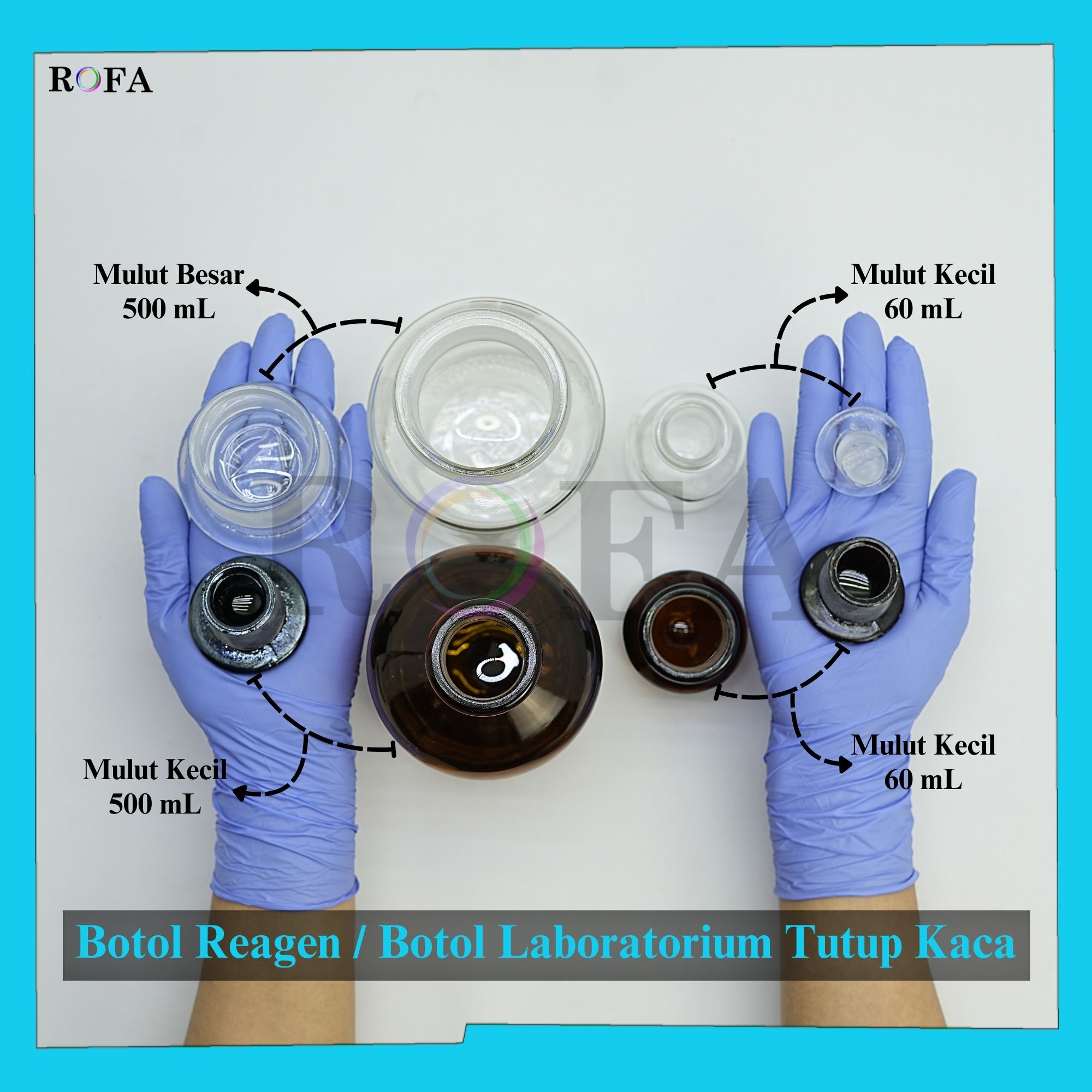 ROFA

Mulut Besar
500 mL

Mulut Kecil
60 mL

ROFA

Mulut Kecil
500 mL

Mulut Kecil
60 mL

Botol Reagen / Botol Laboratorium Tutup Kaca